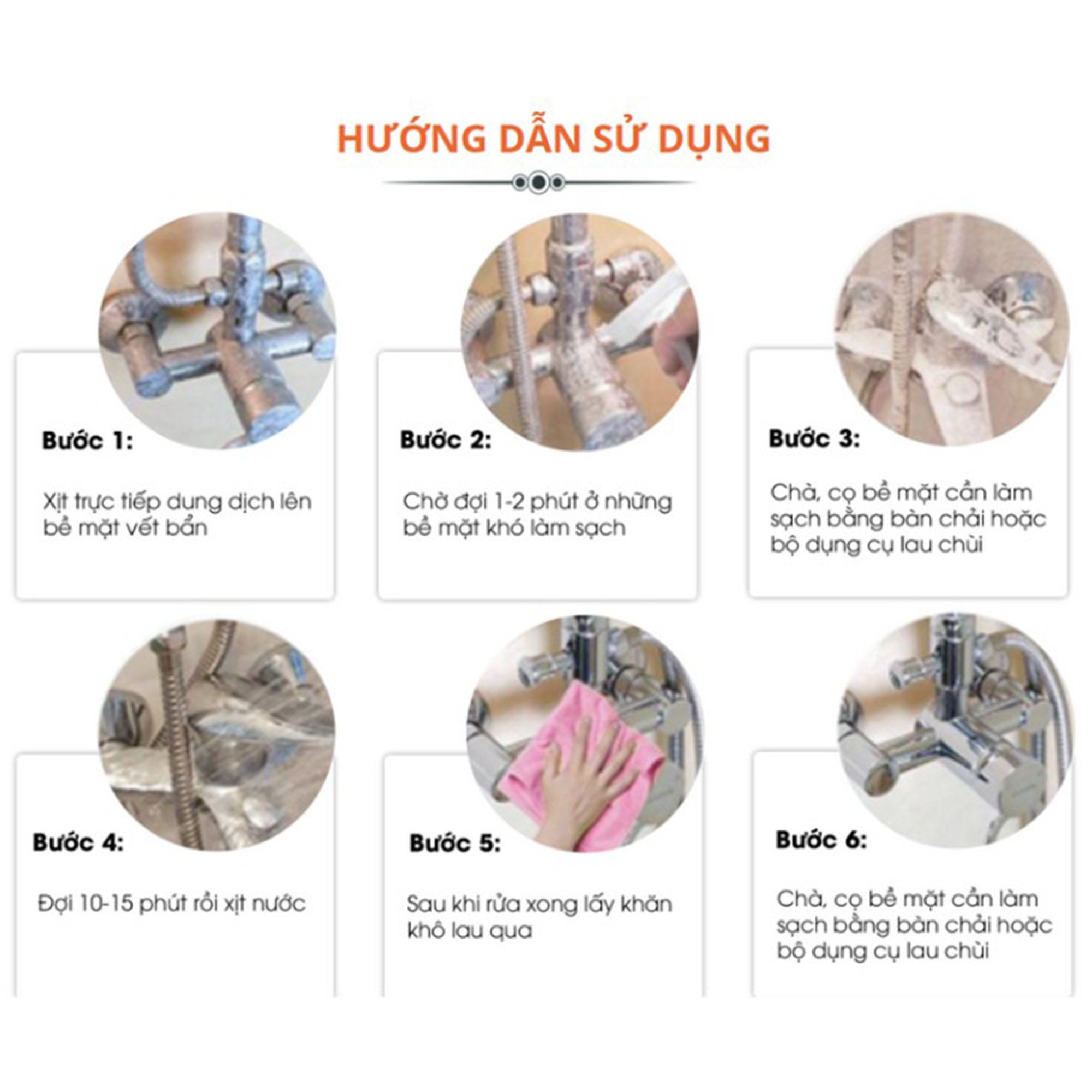 HƯỚNG DẪN SỬ DỤNG

Bước 1:

Xịt trực tiếp dung dịch lên bề mặt vết bẩn

Bước 2:

Chờ đợi 1-2 phút ở những bề mặt khó làm sạch

Bước 3:

Chà, cọ bề mặt cần làm sạch bằng bàn chải hoặc bộ dụng cụ lau chùi

Bước 4:

Đợi 10-15 phút rồi xịt nước

Bước 5:

Sau khi rửa xong lấy khăn khô lau qua

Bước 6:

Chà, cọ bề mặt cần làm sạch bằng bàn chải hoặc bộ dụng cụ lau chùi