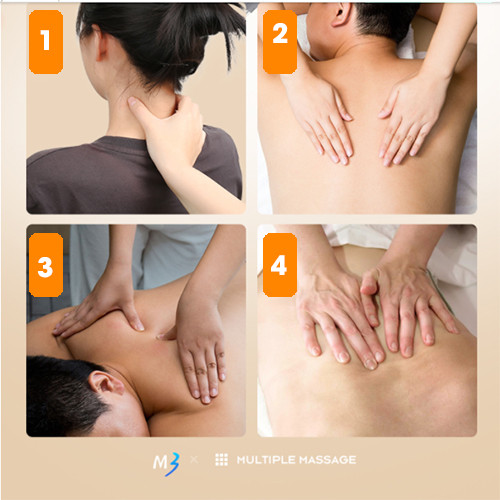 1

2

3

4

M3 × MULTIPLE MASSAGE