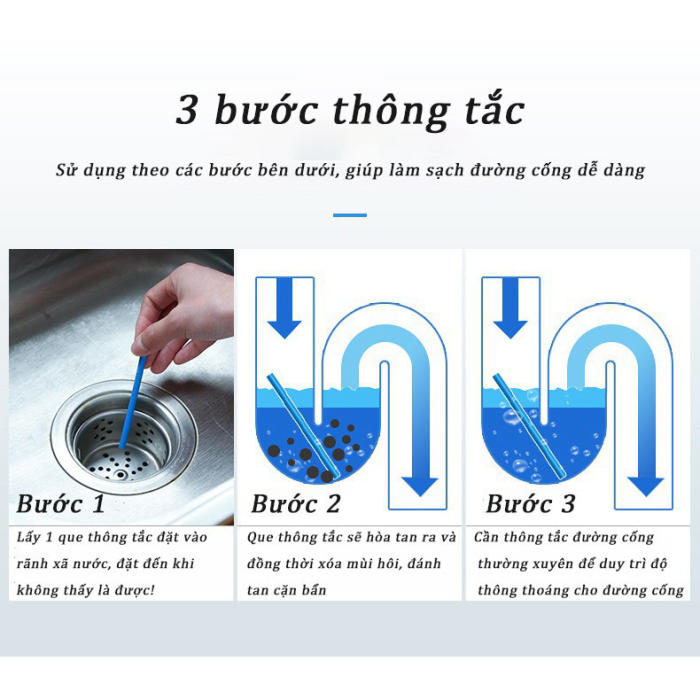 3 bước thông tắc

Sử dụng theo các bước bên dưới, giúp làm sạch đường cống dễ dàng

Bước 1

Lấy 1 que thông tắc đặt vào rãnh xã nước, đặt đến khi không thấy là được!

Bước 2

Que thông tắc sẽ hòa tan ra và đồng thời xóa mùi hôi, đánh tan cặn bẩn

Bước 3

Cần thông tắc đường cống thường xuyên để duy trì độ thông thoáng cho đường cống