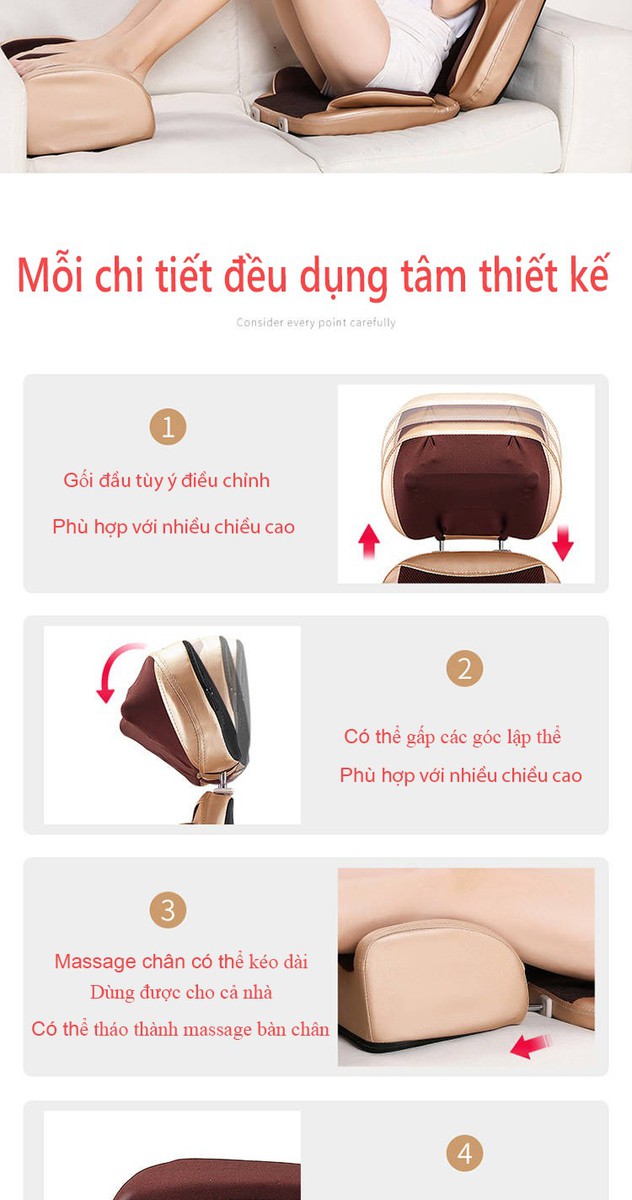 Mỗi chi tiết đều dụng tâm thiết kế

Consider every point carefully

1

Gối đầu tùy ý điều chỉnh

Phù hợp với nhiều chiều cao

2

Có thể gấp các góc lập thể

Phù hợp với nhiều chiều cao

3

Massage chân có thể kéo dài

Dùng được cho cả nhà

Có thể tháo thành massage bàn chân

4