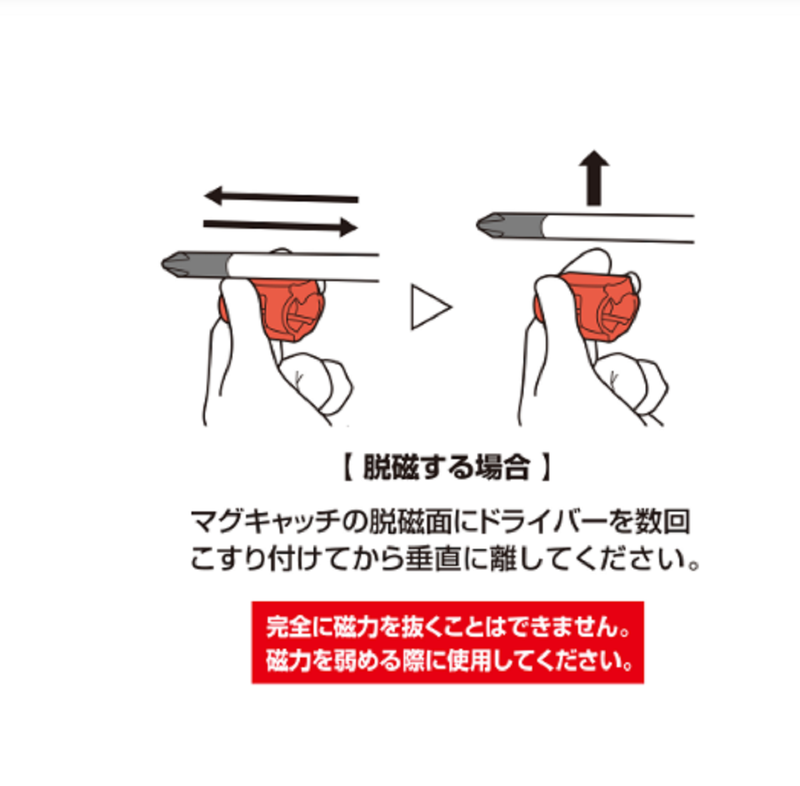 【 脱磁する場合 】

マグキャッチの脱磁面にドライバーを数回こすり付けてから垂直に離してください。

完全に磁力を抜くことはできません。
磁力を弱める際に使用してください。