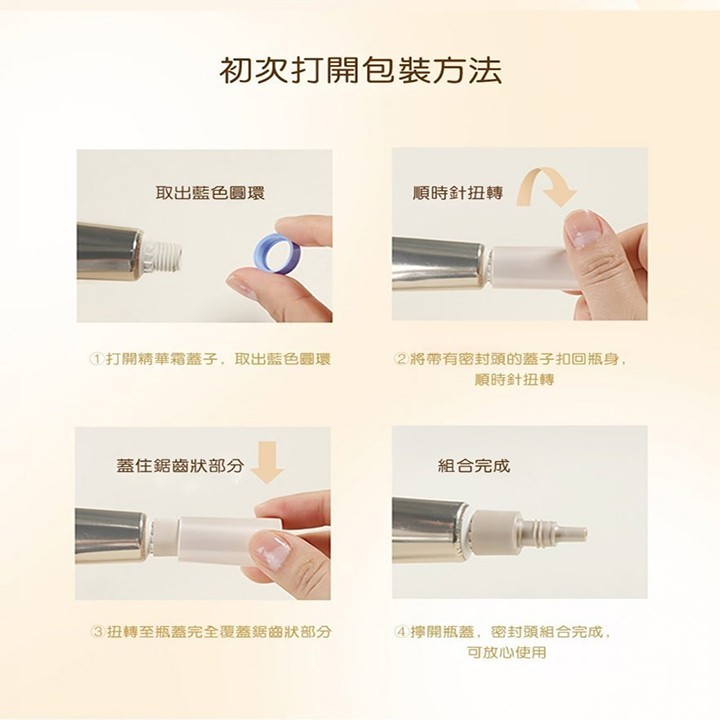 初次打開包裝方法

取出藍色圓環

①打開精華霜蓋子，取出藍色圓環

順時針扭轉

②將帶有密封頭的蓋子扣回瓶身，順時針扭轉

蓋住鋸齒狀部分

③扭轉至瓶蓋完全覆蓋鋸齒狀部分

組合完成

④擰開瓶蓋，密封頭組合完成，可放心使用