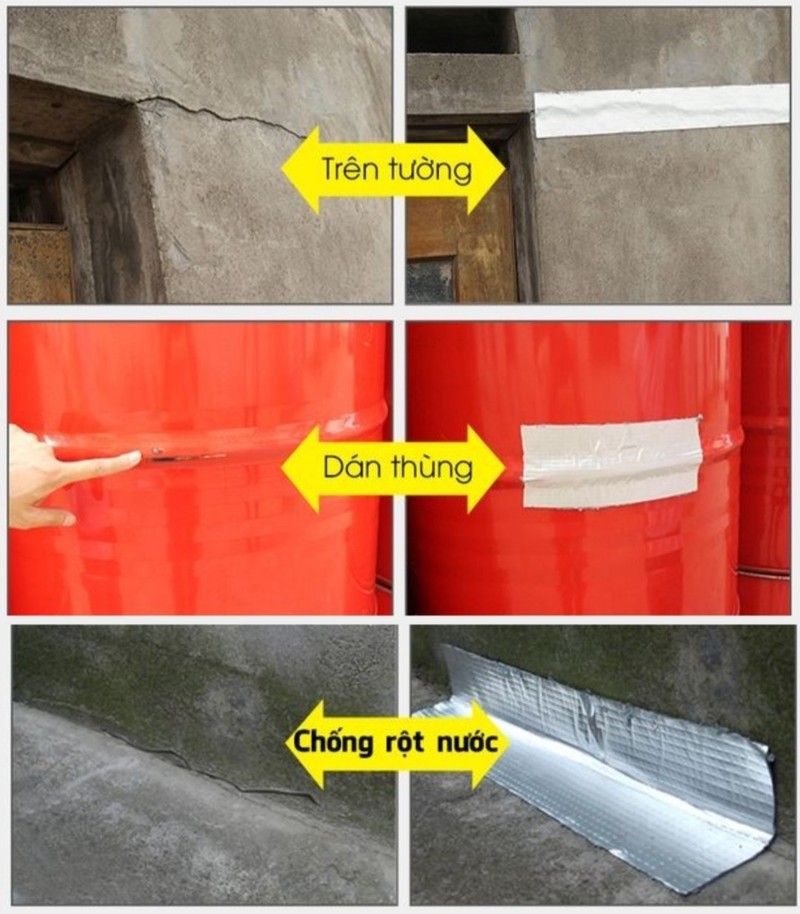 Trên tường

Dán thùng

Chống rột nước