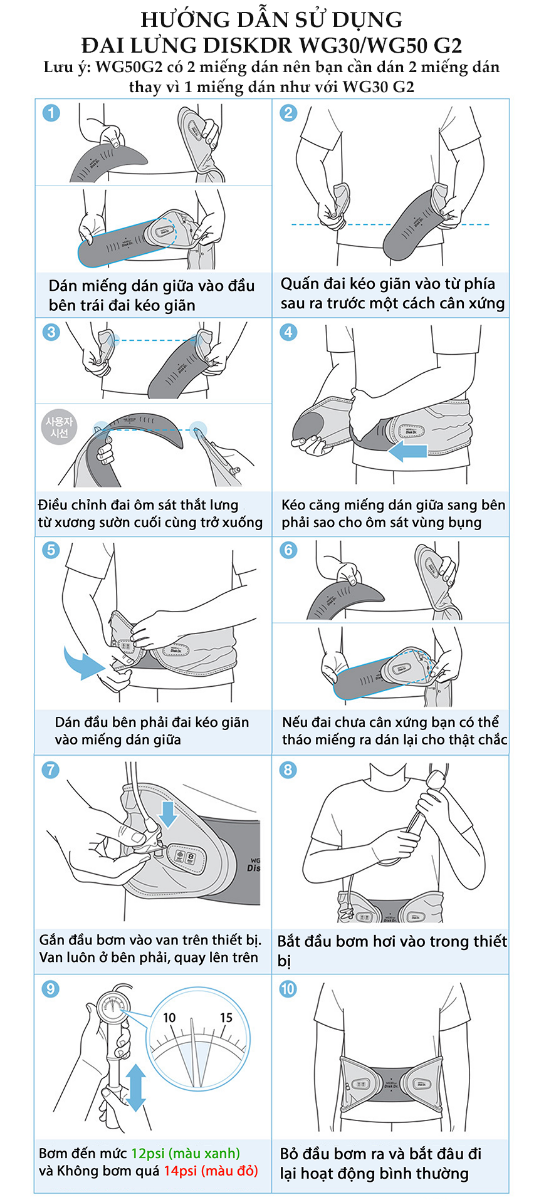 HƯỚNG DẪN SỬ DỤNG
ĐAI LƯNG DISKDR WG30/WG50 G2
Lưu ý: WG50G2 có 2 miếng dán nên bạn cần dán 2 miếng dán thay vì 1 miếng dán như với WG30 G2

1
Dán miếng dán giữa vào đầu bên trái đai kéo giãn

2
Quấn đai kéo giãn vào từ phía sau ra trước một cách cân xứng

3
사용자 시선
Điều chỉnh đai ôm sát thắt lưng từ xương sườn cuối cùng trở xuống

4
Kéo căng miếng dán giữa sang bên phải sao cho ôm sát vùng bụng

5
Dán đầu bên phải đai kéo giãn vào miếng dán giữa

6
Nếu đai chưa cân xứng bạn có thể tháo miếng ra dán lại cho thật chắc

7
WG
Disk
Gắn đầu bơm vào van trên thiết bị. Van luôn ở bên phải, quay lên trên

8
Bắt đầu bơm hơi vào trong thiết bị

9
10
15
Bơm đến mức 12psi (màu xanh) và Không bơm quá 14psi (màu đỏ)

10
Bỏ đầu bơm ra và bắt đầu đi lại hoạt động bình thường