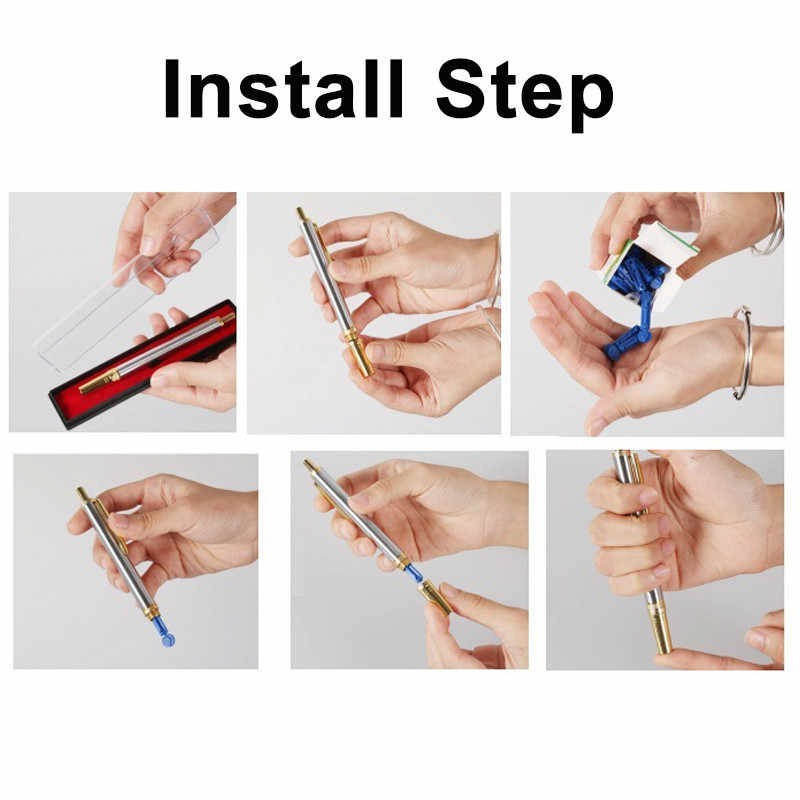 Install Step