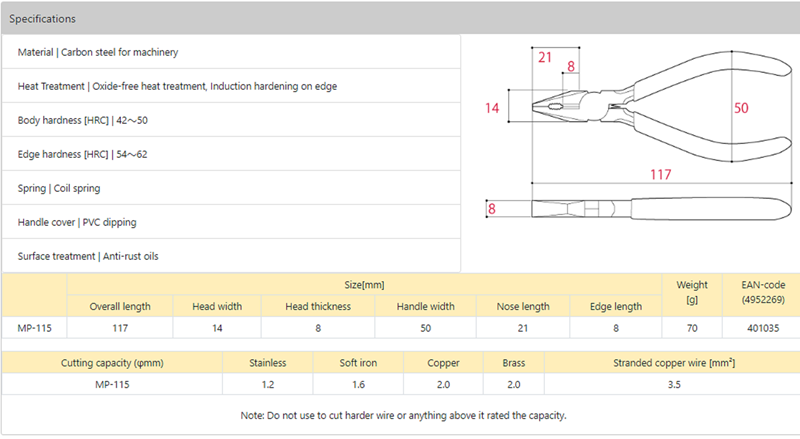 Specifications

Material | Carbon steel for machinery

Heat Treatment | Oxide-free heat treatment, Induction hardening on edge

Body hardness [HRC] | 42～50

Edge hardness [HRC] | 54～62

Spring | Coil spring

Handle cover | PVC dipping

Surface treatment | Anti-rust oils

21
8
14
50
117
8

| | Size[mm] | | | | | | Weight [g] | EAN-code (4952269) |
|---|---|---|---|---|---|---|---|---|
| | Overall length | Head width | Head thickness | Handle width | Nose length | Edge length | | |
| MP-115 | 117 | 14 | 8 | 50 | 21 | 8 | 70 | 401035 |

| Cutting capacity (φmm) | Stainless | Soft iron | Copper | Brass | Stranded copper wire [mm²] |
|---|---|---|---|---|---|
| MP-115 | 1.2 | 1.6 | 2.0 | 2.0 | 3.5 |

Note: Do not use to cut harder wire or anything above it rated the capacity.