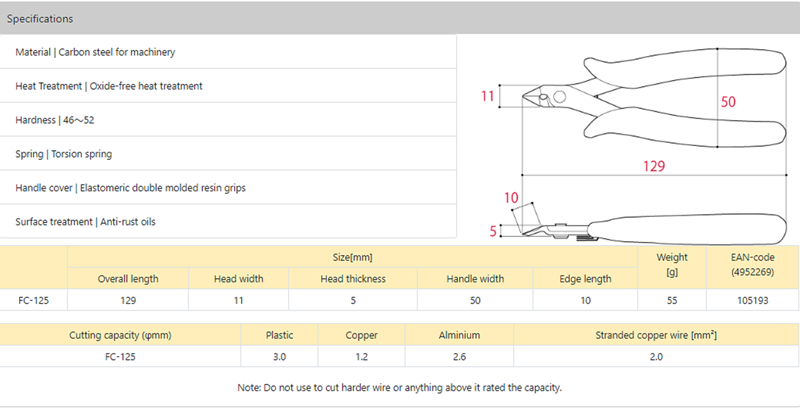 Specifications

Material | Carbon steel for machinery

Heat Treatment | Oxide-free heat treatment

Hardness | 46～52

Spring | Torsion spring

Handle cover | Elastomeric double molded resin grips

Surface treatment | Anti-rust oils

11

50

129

10

5

| | Size[mm] | | | | | Weight [g] | EAN-code (4952269) |
|---|---|---|---|---|---|---|---|
| | Overall length | Head width | Head thickness | Handle width | Edge length | | |
| FC-125 | 129 | 11 | 5 | 50 | 10 | 55 | 105193 |

| Cutting capacity (φmm) | Plastic | Copper | Alminium | Stranded copper wire [mm²] |
|---|---|---|---|---|
| FC-125 | 3.0 | 1.2 | 2.6 | 2.0 |

Note: Do not use to cut harder wire or anything above it rated the capacity.