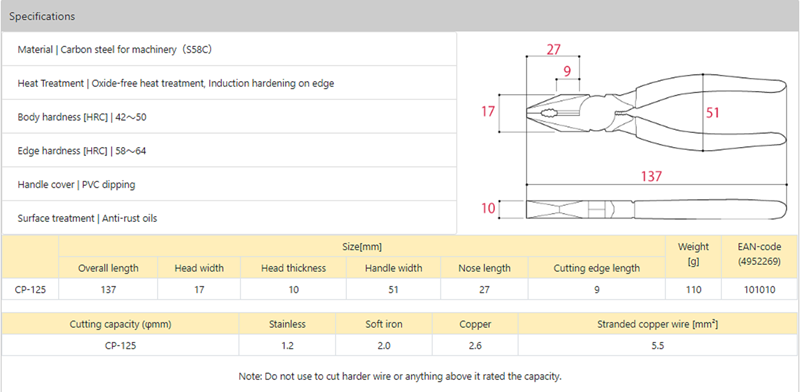 Specifications

Material | Carbon steel for machinery（S58C)

Heat Treatment | Oxide-free heat treatment, Induction hardening on edge

Body hardness [HRC] | 42～50

Edge hardness [HRC] | 58～64

Handle cover | PVC dipping

Surface treatment | Anti-rust oils

27
9
17
51
137
10

| | Size[mm] | | | | | | Weight [g] | EAN-code (4952269) |
|---|---|---|---|---|---|---|---|---|
| | Overall length | Head width | Head thickness | Handle width | Nose length | Cutting edge length | | |
| CP-125 | 137 | 17 | 10 | 51 | 27 | 9 | 110 | 101010 |

| Cutting capacity (φmm) | Stainless | Soft iron | Copper | Stranded copper wire [mm²] |
|---|---|---|---|---|
| CP-125 | 1.2 | 2.0 | 2.6 | 5.5 |

Note: Do not use to cut harder wire or anything above it rated the capacity.