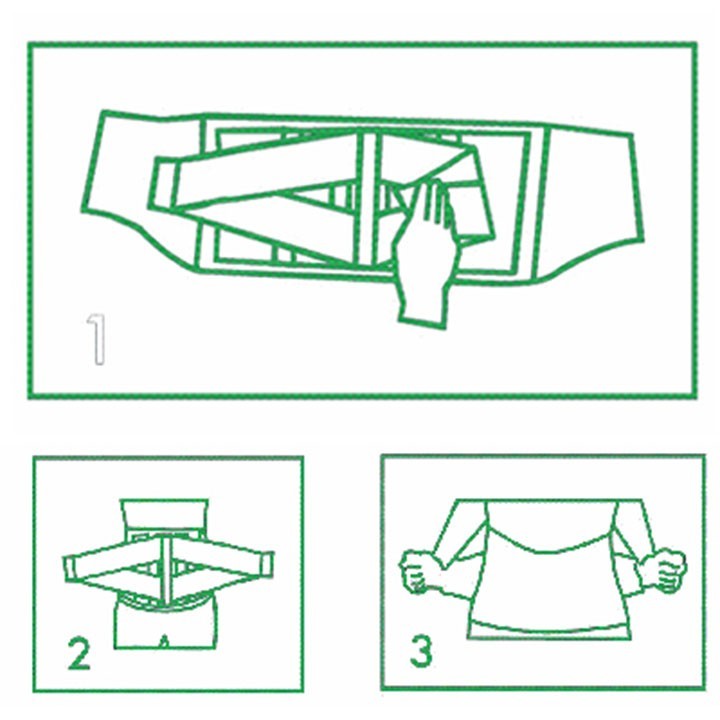 1

2

3