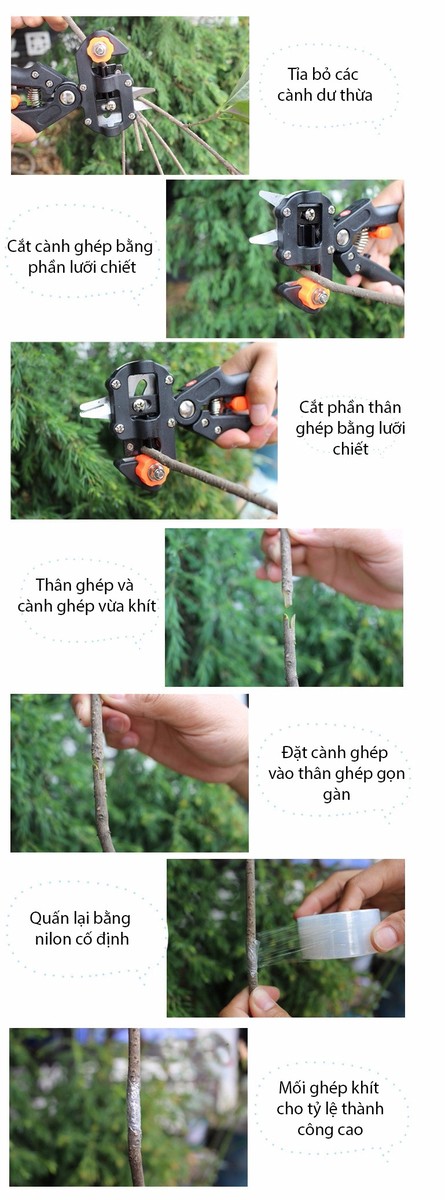 Tỉa bỏ các cành dư thừa

Cắt cành ghép bằng phần lưỡi chiết

Cắt phần thân ghép bằng lưỡi chiết

Thân ghép và cành ghép vừa khít

Đặt cành ghép vào thân ghép gọn gàn

Quấn lại bằng nilon cố định

Mối ghép khít cho tỷ lệ thành công cao