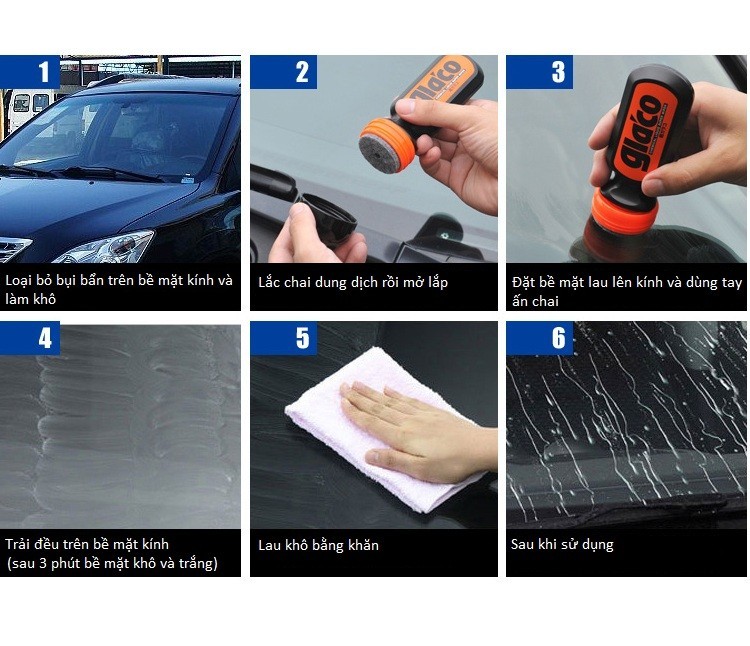 1

Loại bỏ bụi bẩn trên bề mặt kính và làm khô

2

glaco

Lắc chai dung dịch rồi mở lắp

3

glaco

Đặt bề mặt lau lên kính và dùng tay ấn chai

4

Trải đều trên bề mặt kính (sau 3 phút bề mặt khô và trắng)

5

Lau khô bằng khăn

6

Sau khi sử dụng